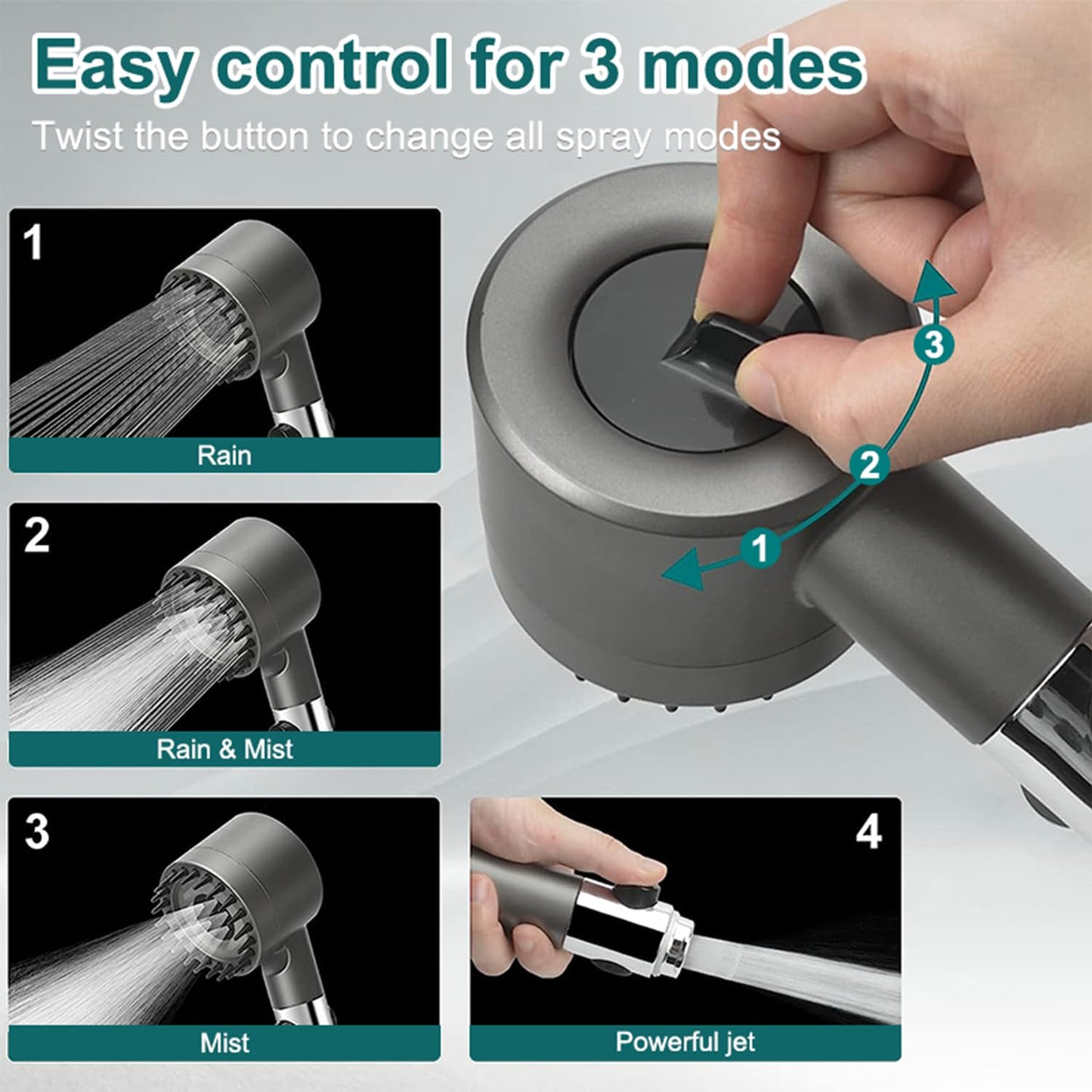 Easy control for 3 modes

Twist the button to change all spray modes

1

Rain

2

Rain & Mist

3

Mist

4

Powerful jet

3

2

1