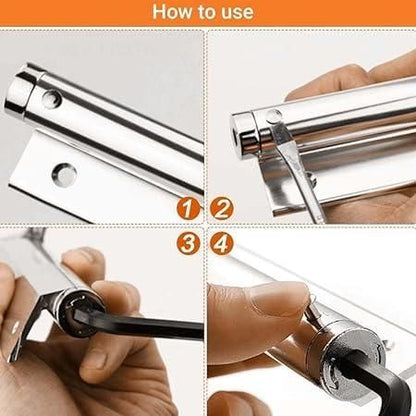 How to use

1 2

3 4